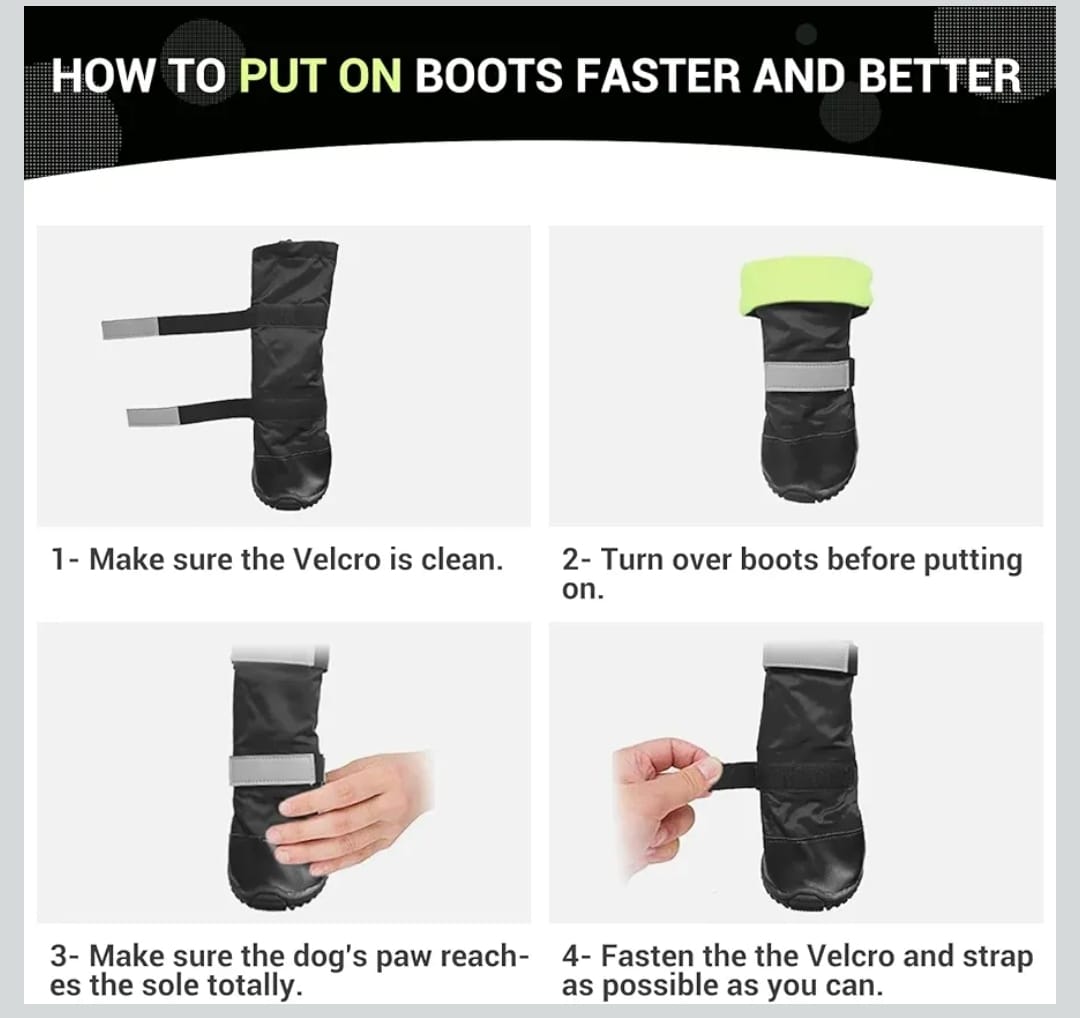 HOW TO PUT ON BOOTS FASTER AND BETTER

1- Make sure the Velcro is clean.

2- Turn over boots before putting on.

3- Make sure the dog's paw reaches the sole totally.

4- Fasten the the Velcro and strap as possible as you can.